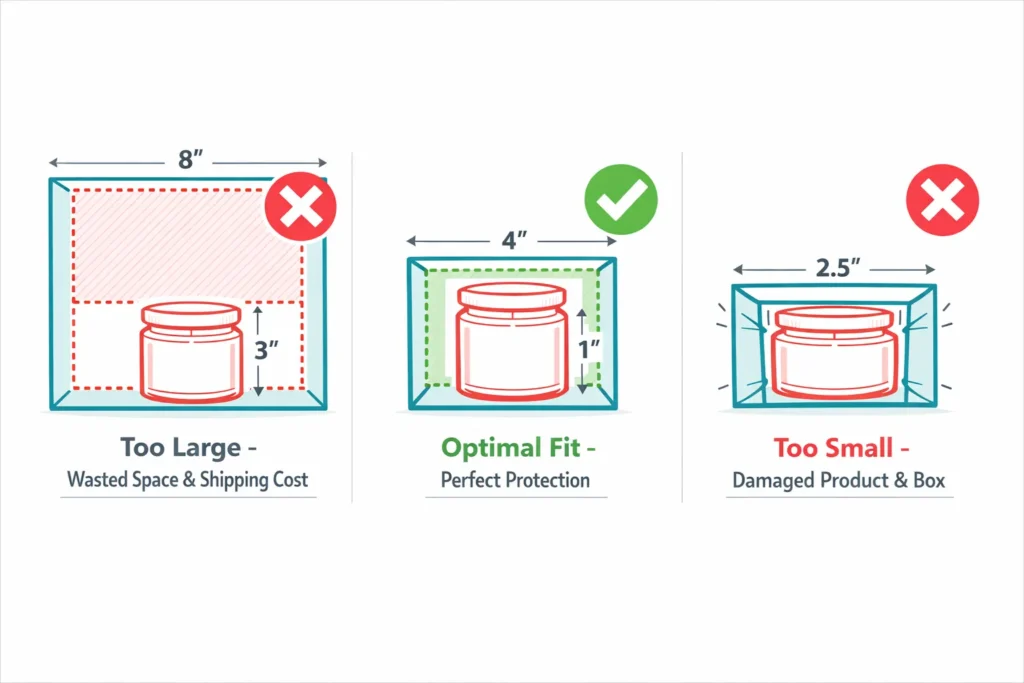 8″

3″

Too Large -
Wasted Space & Shipping Cost

4″

1″

Optimal Fit -
Perfect Protection

2.5″

Too Small -
Damaged Product & Box